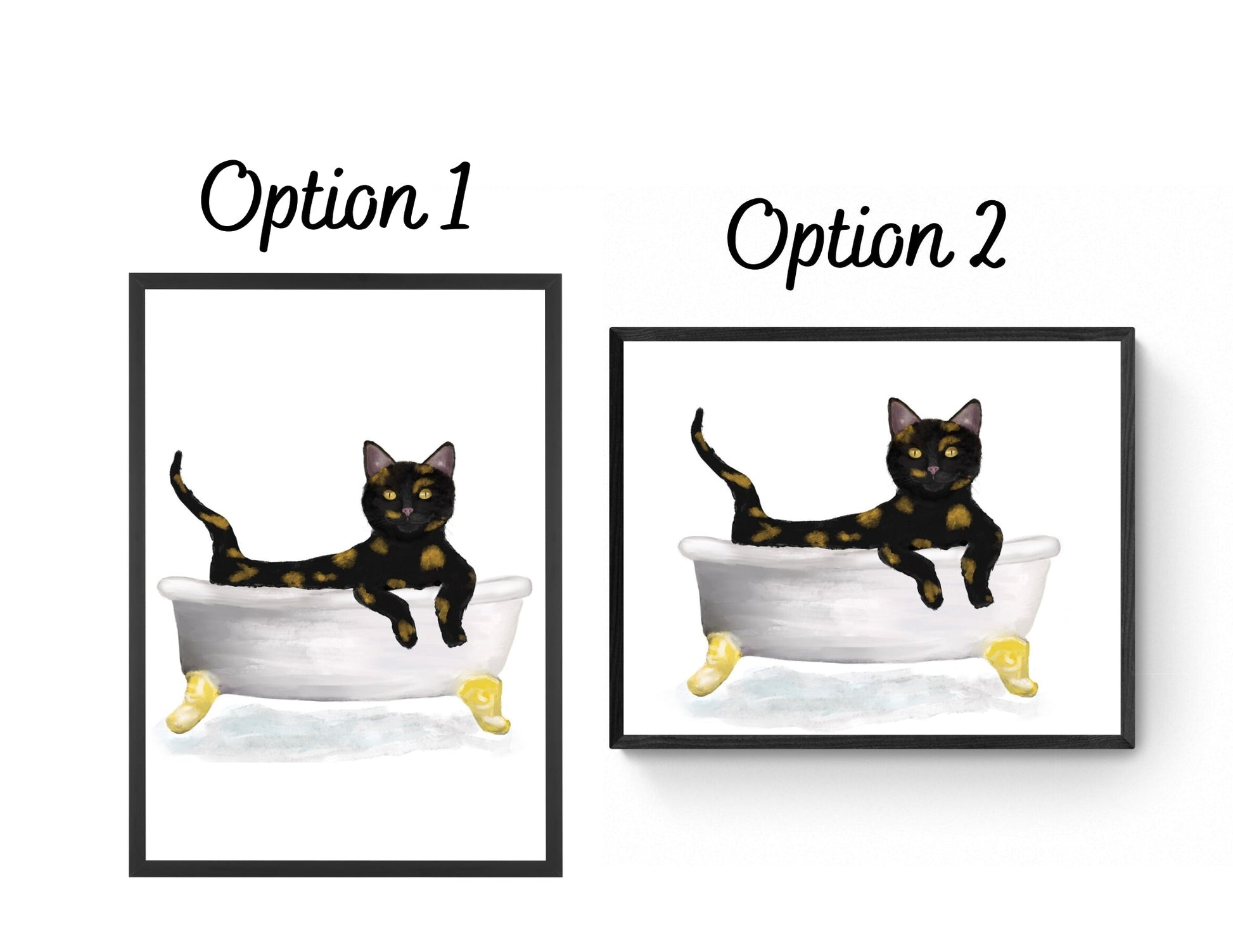 Option 1

Option 2