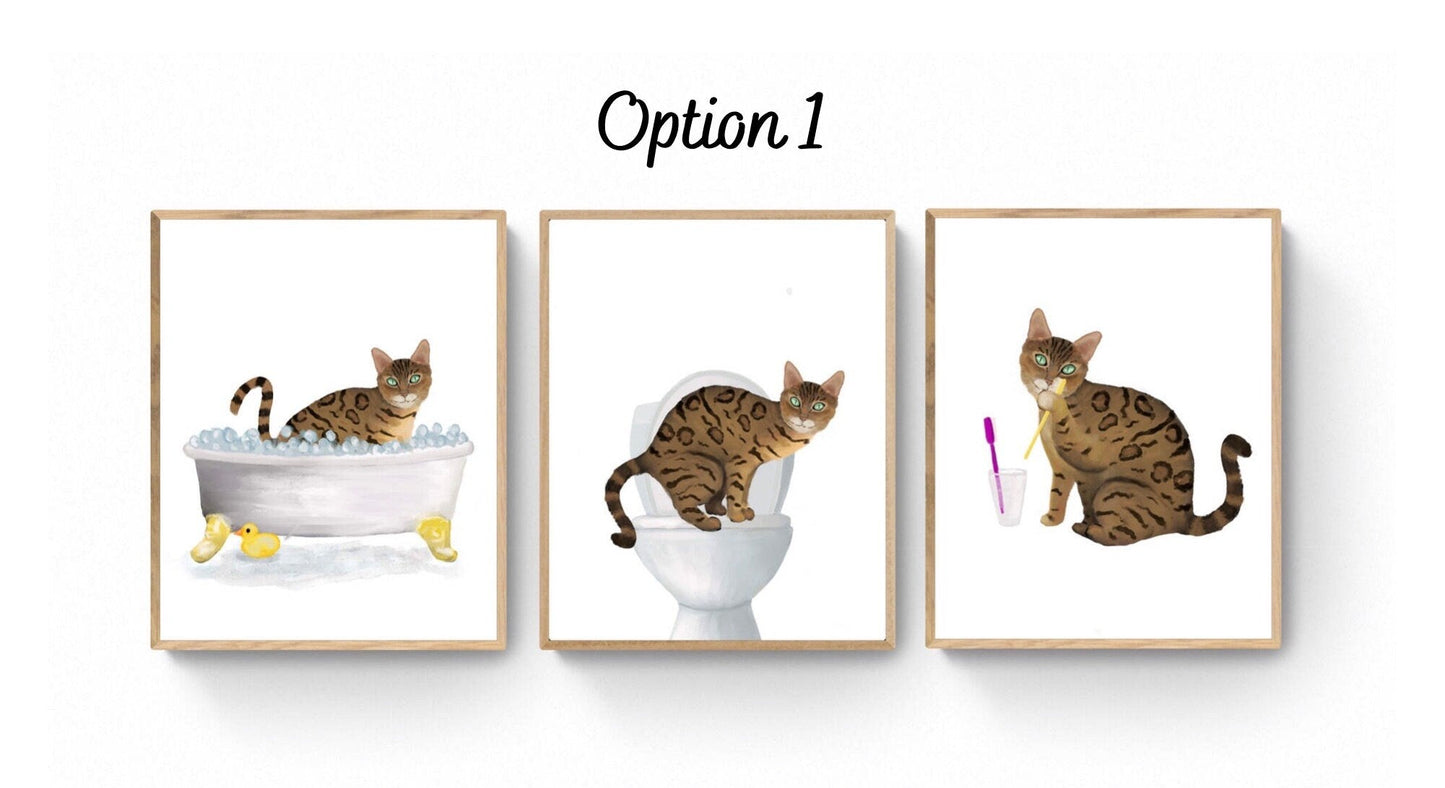 Option 1