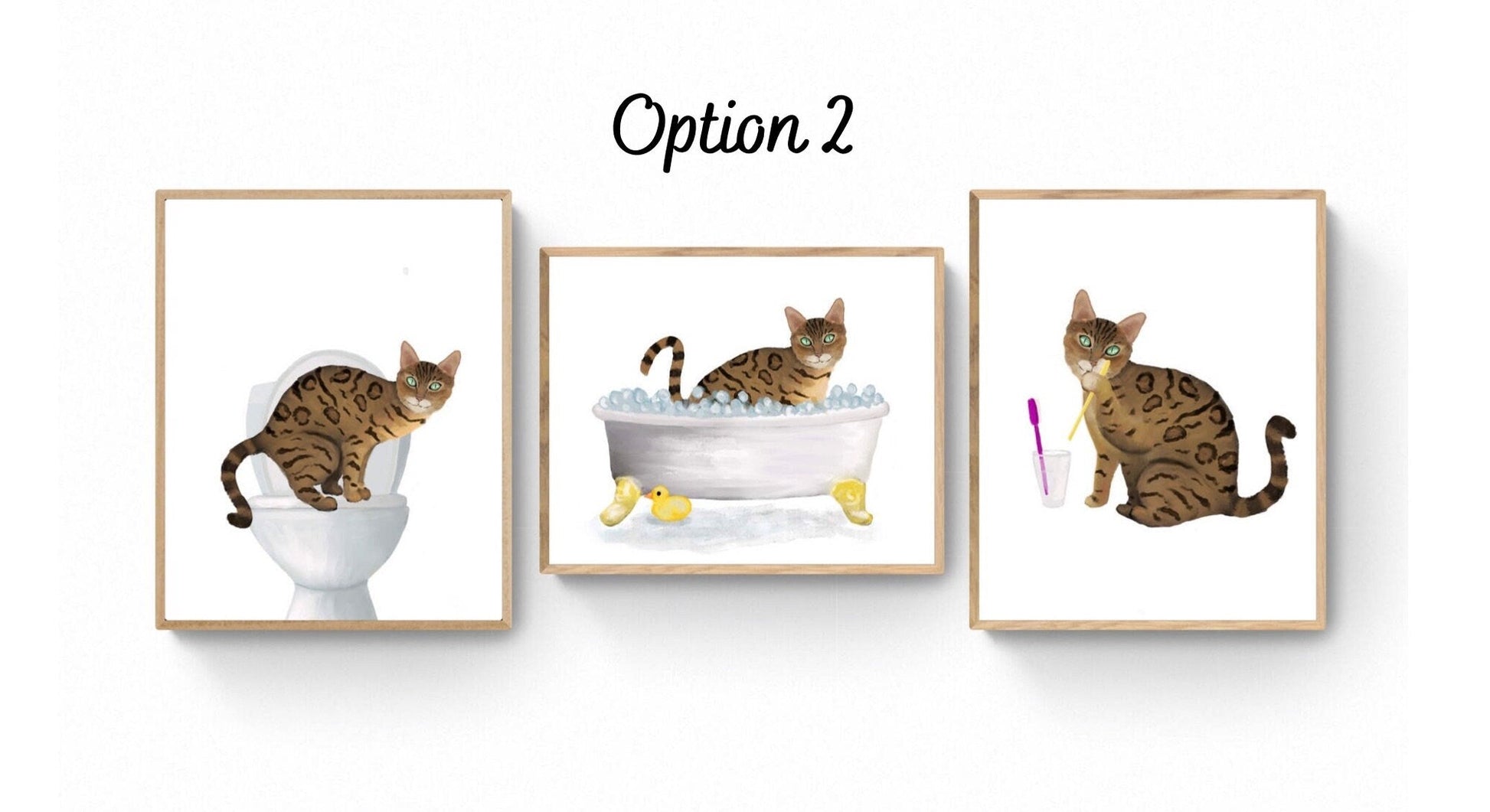 Option 2