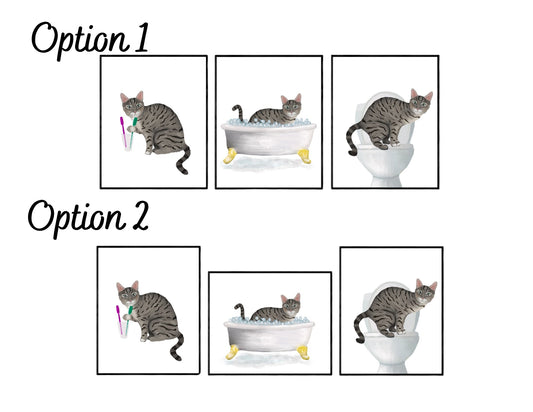 Option 1

Option 2